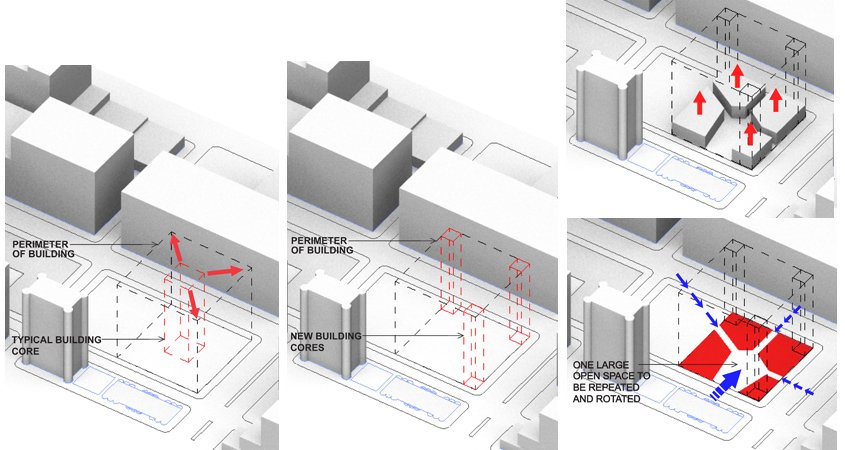 PERIMETER OF BUILDING

TYPICAL BUILDING CORE

PERIMETER OF BUILDING

NEW BUILDING CORES

ONE LARGE OPEN SPACE TO BE REPEATED AND ROTATED